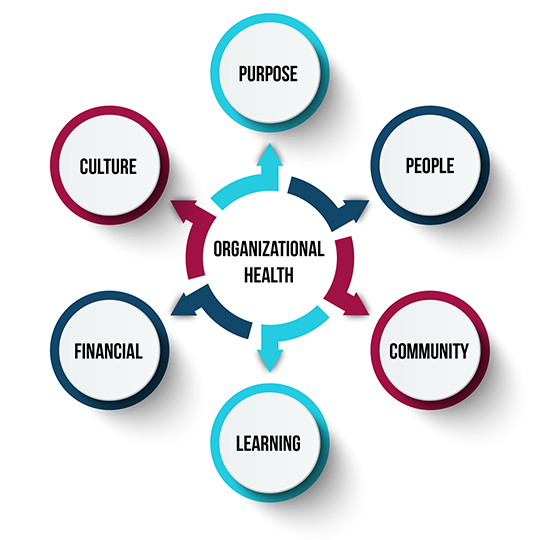 PURPOSE

CULTURE

PEOPLE

ORGANIZATIONAL HEALTH

FINANCIAL

COMMUNITY

LEARNING